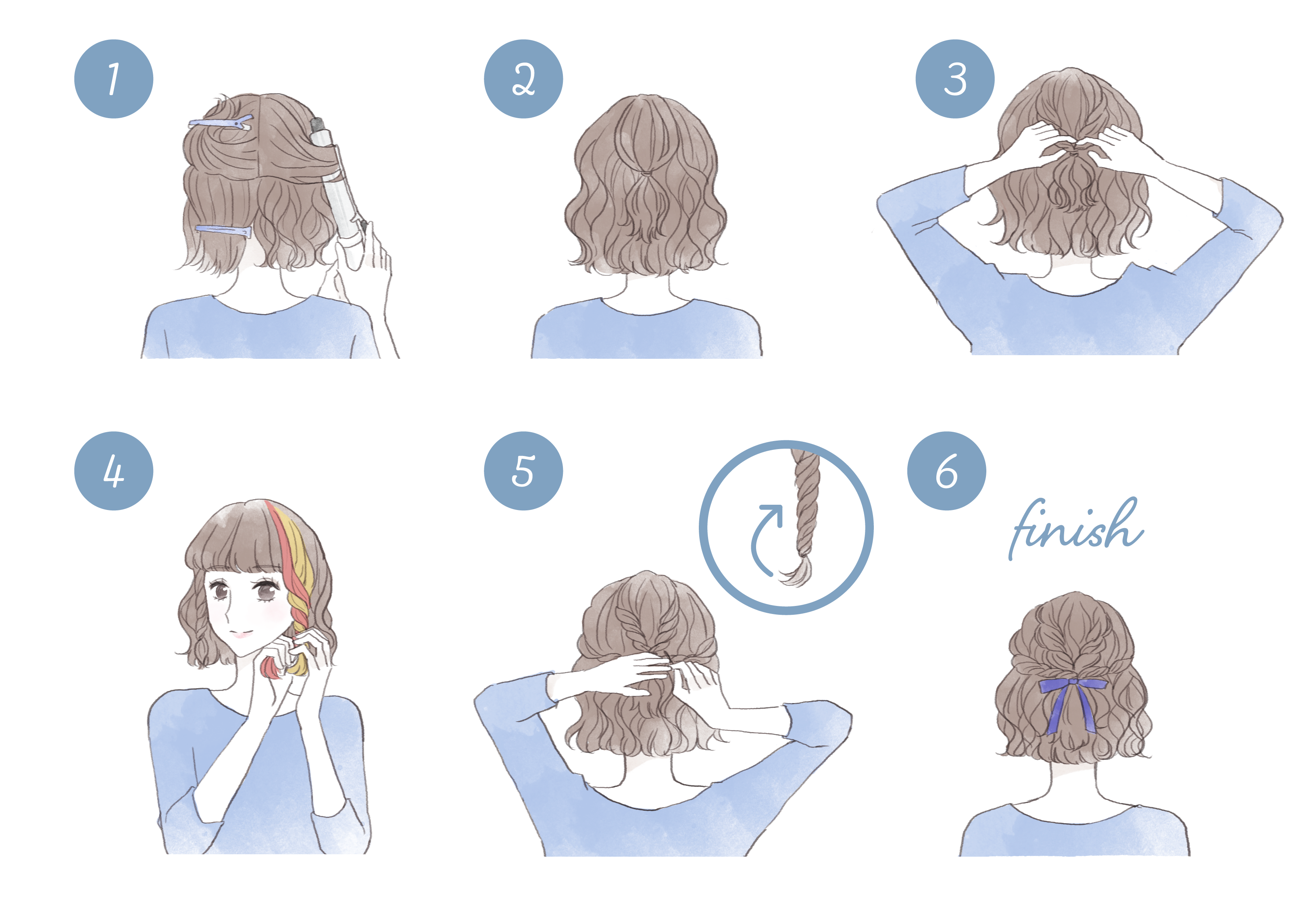 1

2

3

4

5

6

finish