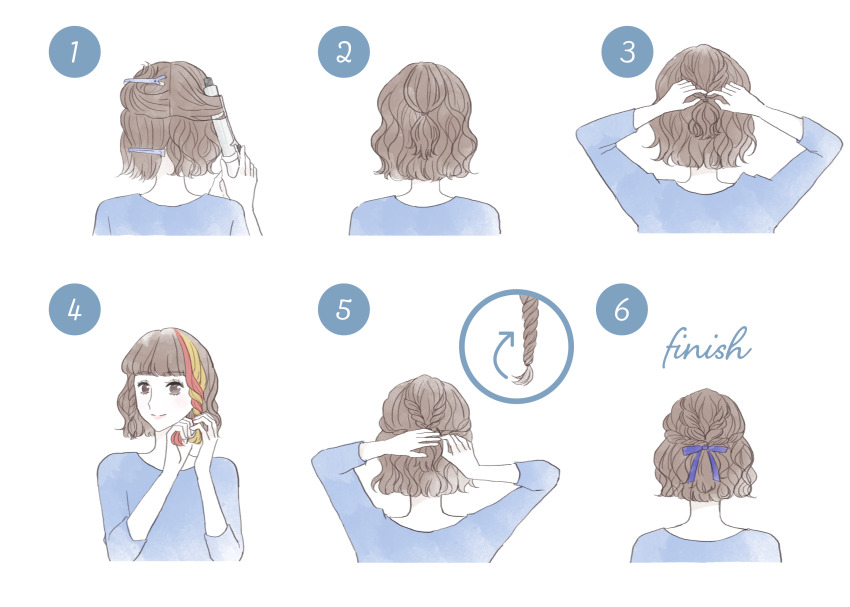 1

2

3

4

5

6

finish