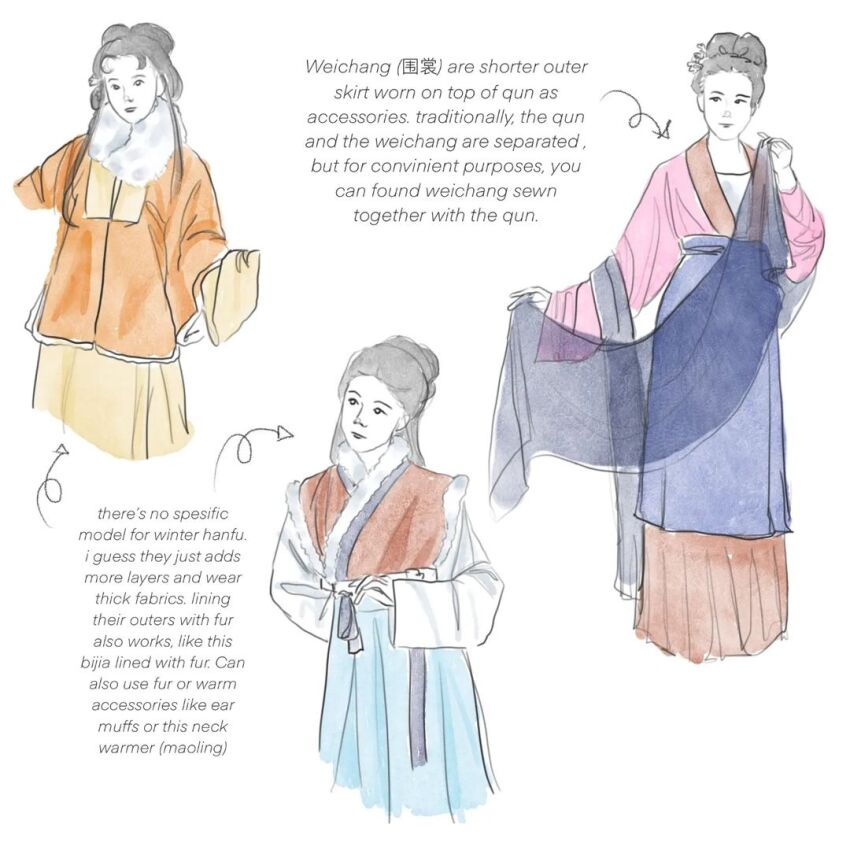 Weichang (围裳) are shorter outer skirt worn on top of qun as accessories. traditionally, the qun and the weichang are separated , but for convinient purposes, you can found weichang sewn together with the qun.

there's no spesific model for winter hanfu. i guess they just adds more layers and wear thick fabrics. lining their outers with fur also works, like this bijia lined with fur. Can also use fur or warm accessories like ear muffs or this neck warmer (maoling)