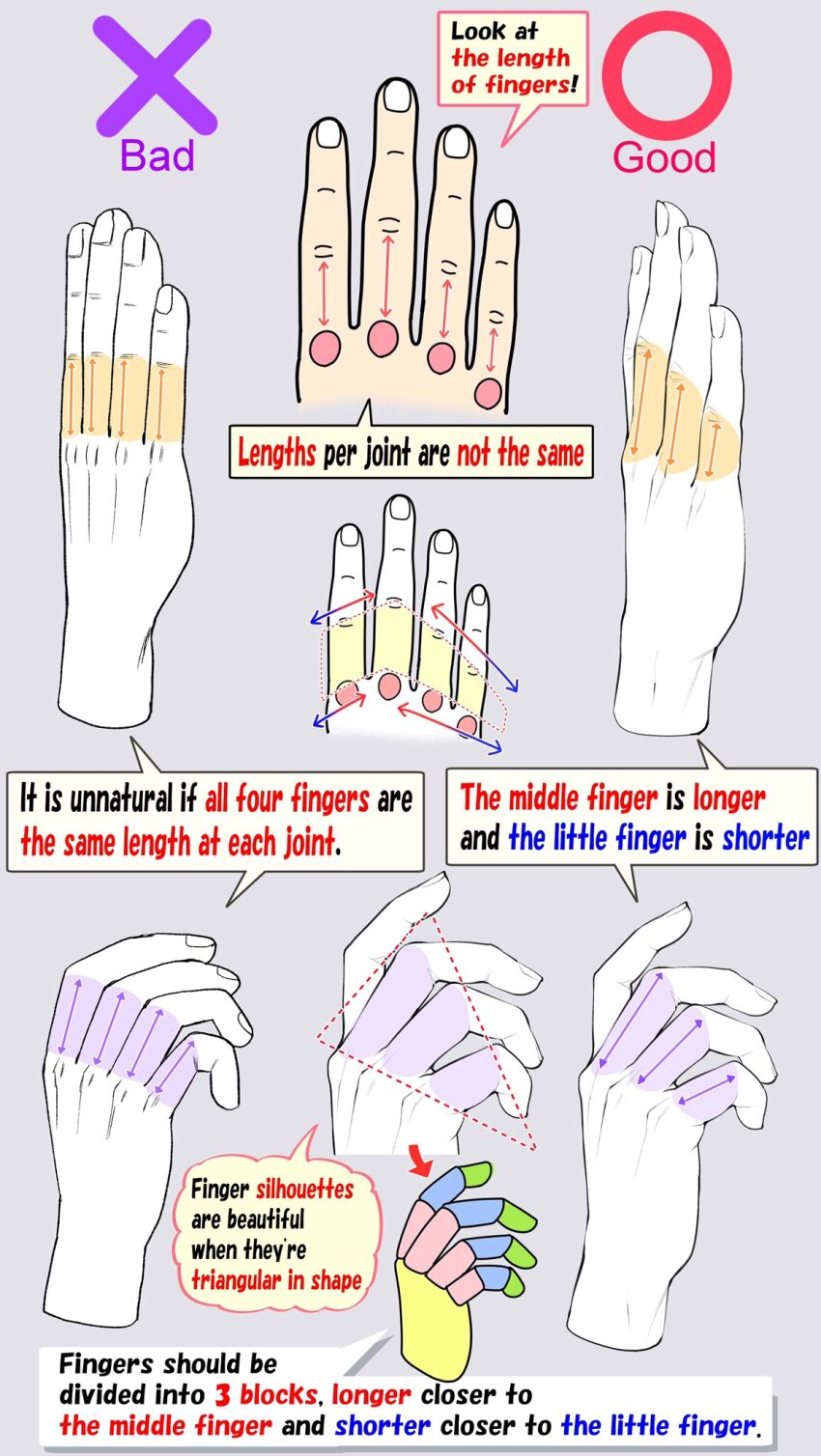 Bad

Look at the length of fingers!

Good

Lengths per joint are not the same

It is unnatural if all four fingers are the same length at each joint.

The middle finger is longer and the little finger is shorter

Finger silhouettes are beautiful when they're triangular in shape

Fingers should be divided into 3 blocks, longer closer to the middle finger and shorter closer to the little finger.